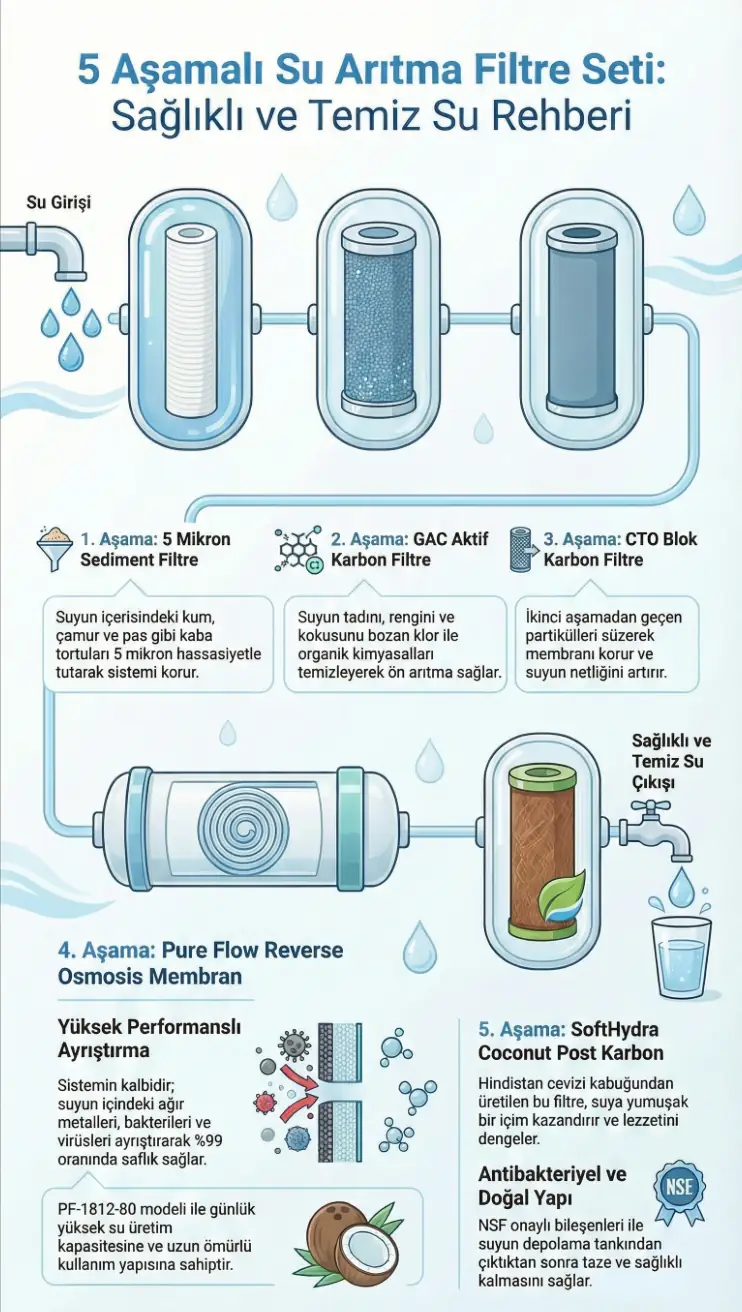 5 Aşamalı Su Arıtma Filtre Seti: Sağlıklı ve Temiz Su Rehberi

Su Girişi

1. Aşama: 5 Mikron Sediment Filtre

Suyun içerisindeki kum, çamur ve pas gibi kaba tortuları 5 mikron hassasiyetle tutarak sistemi korur.

2. Aşama: GAC Aktif Karbon Filtre

Suyun tadını, rengini ve kokusunu bozan klor ile organik kimyasalları temizleyerek ön arıtma sağlar.

3. Aşama: CTO Blok Karbon Filtre

İkinci aşamadan geçen partikülleri süzerek membranı korur ve suyun netliğini artırır.

Sağlıklı ve Temiz Su Çıkışı

4. Aşama: Pure Flow Reverse Osmosis Membran

Yüksek Performanslı Ayrıştırma

Sistemin kalbidir; suyun içindeki ağır metalleri, bakterileri ve virüsleri ayrıştırarak %99 oranında saflık sağlar.

PF-1812-80 modeli ile günlük yüksek su üretim kapasitesine ve uzun ömürlü kullanım yapısına sahiptir.

5. Aşama: SoftHydra Coconut Post Karbon

Hindistan cevizi kabuğundan üretilen bu filtre, suya yumuşak bir içim kazandırır ve lezzetini dengeler.

Antibakteriyel ve Doğal Yapı

NSF

NSF onaylı bileşenleri ile suyun depolama tankından çıktıktan sonra taze ve sağlıklı kalmasını sağlar.