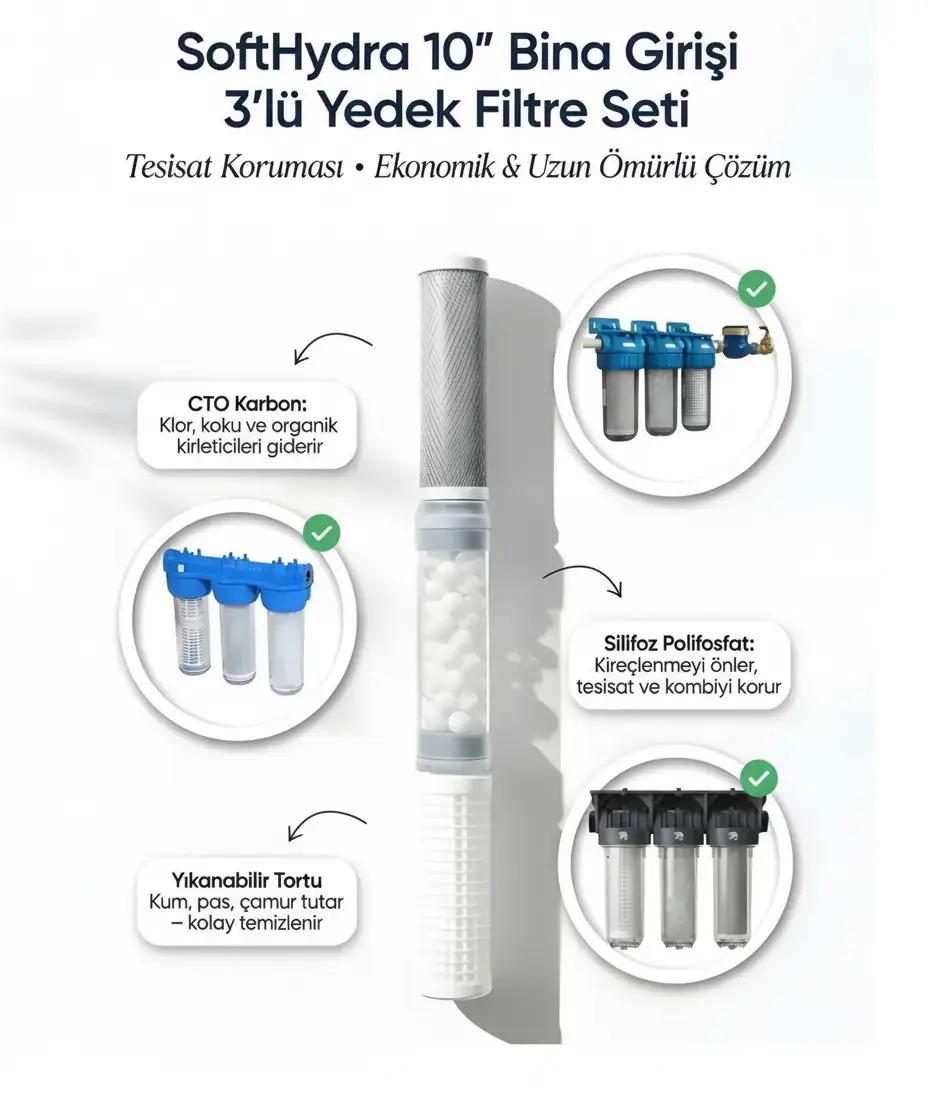 SoftHydra 10" Bina Girişi 3'lü Yedek Filtre Seti

Tesisat Koruması • Ekonomik & Uzun Ömürlü Çözüm

CTO Karbon:
Klor, koku ve organik kirleticileri giderir

Silifoz Polifosfat:
Kireçlenmeyi önler, tesisat ve kombiyi korur

Yıkanabilir Tortu
Kum, pas, çamur tutar – kolay temizlenir